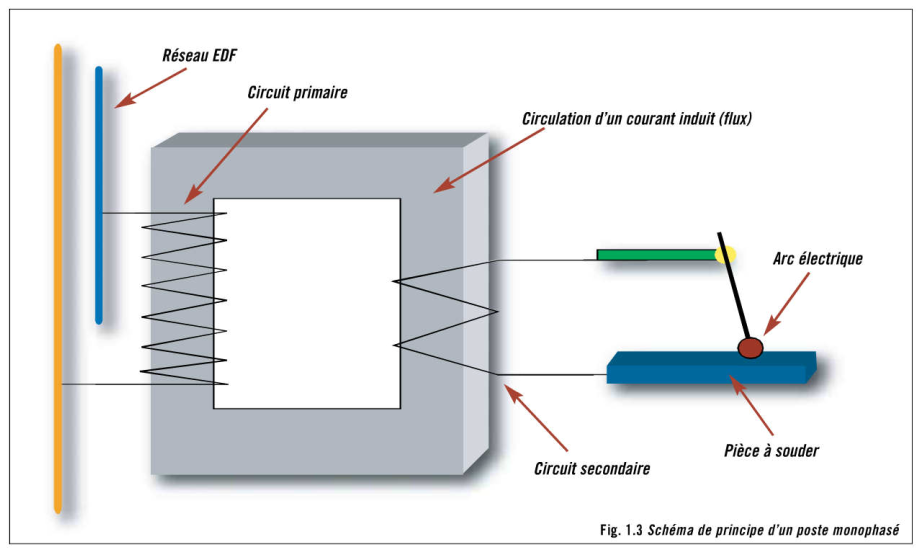 Réseau EDF

Circuit primaire

Circulation d'un courant induit (flux)

Arc électrique

Pièce à souder

Circuit secondaire

Fig. 1.3 Schéma de principe d'un poste monophasé