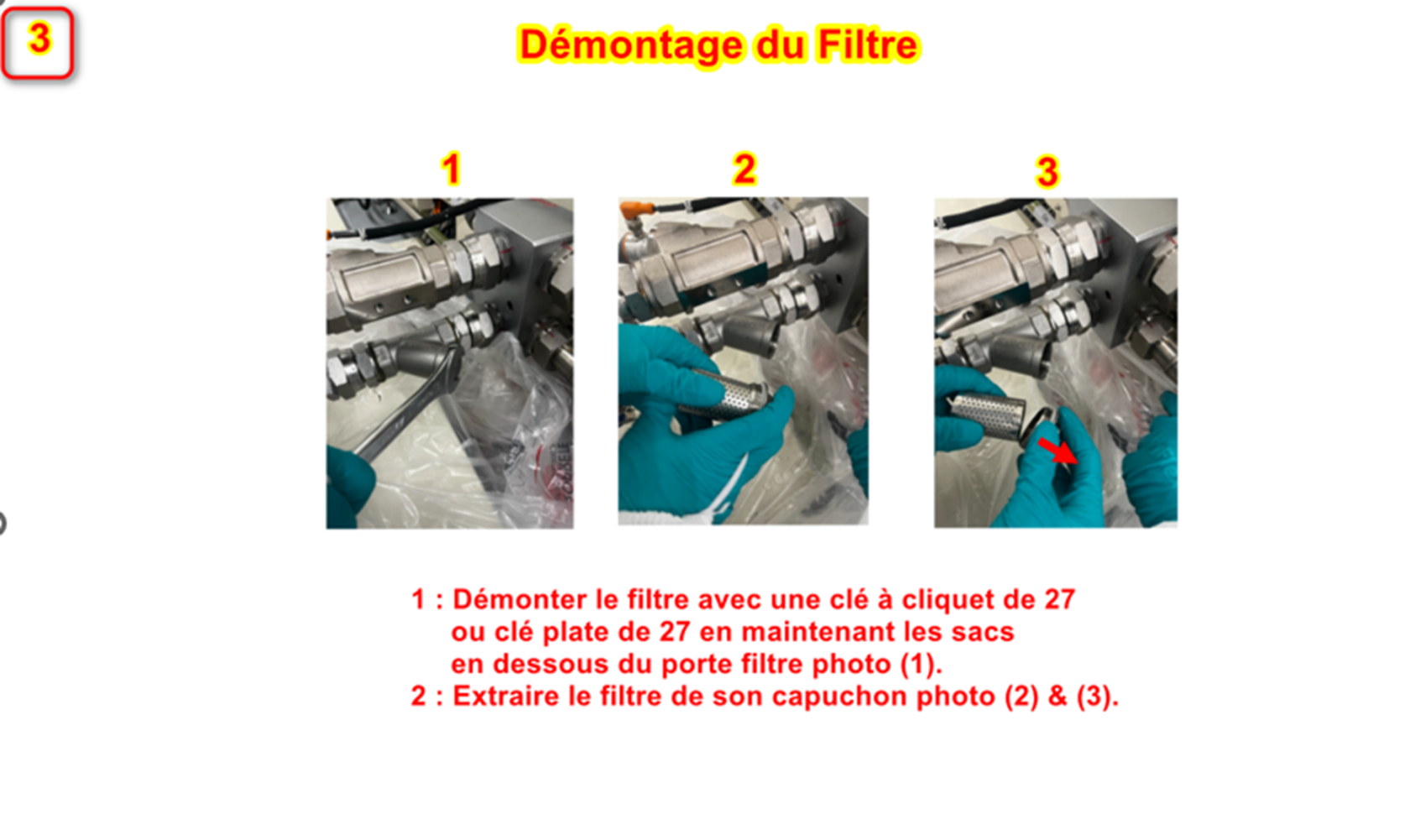 3

Démontage du Filtre

1

2

3

1 : Démonter le filtre avec une clé à cliquet de 27 ou clé plate de 27 en maintenant les sacs en dessous du porte filtre photo (1).
2 : Extraire le filtre de son capuchon photo (2) & (3).