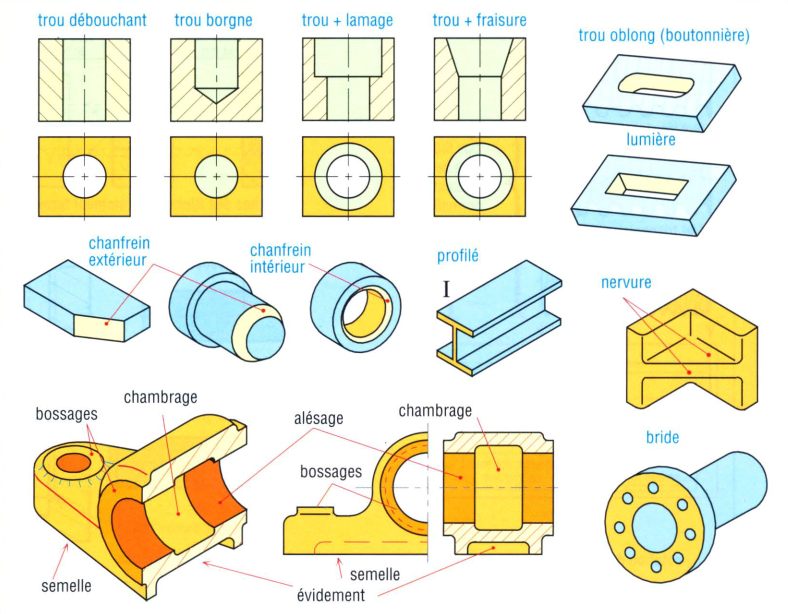 trou débouchant

trou borgne

trou + lamage

trou + fraisure

trou oblong (boutonnière)

lumière

chanfrein extérieur

chanfrein intérieur

profilé

I

nervure

bossages

chambrage

alésage

chambrage

bossages

bride

semelle

semelle

évidement