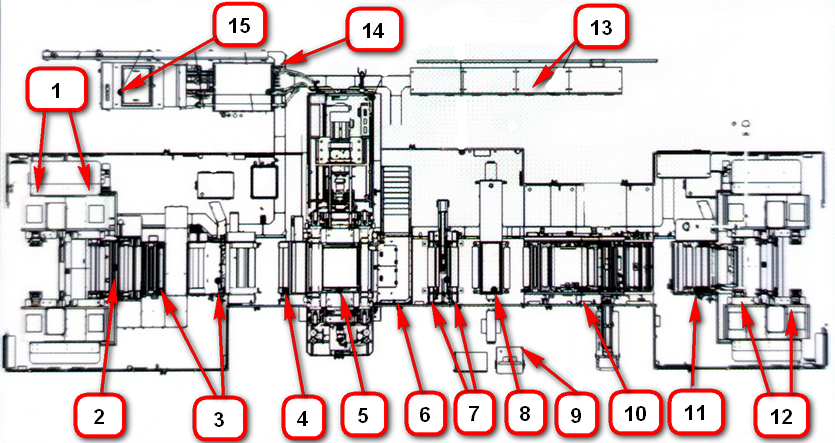 15
14
13
1
2
3
4
5
6
7
8
9
10
11
12